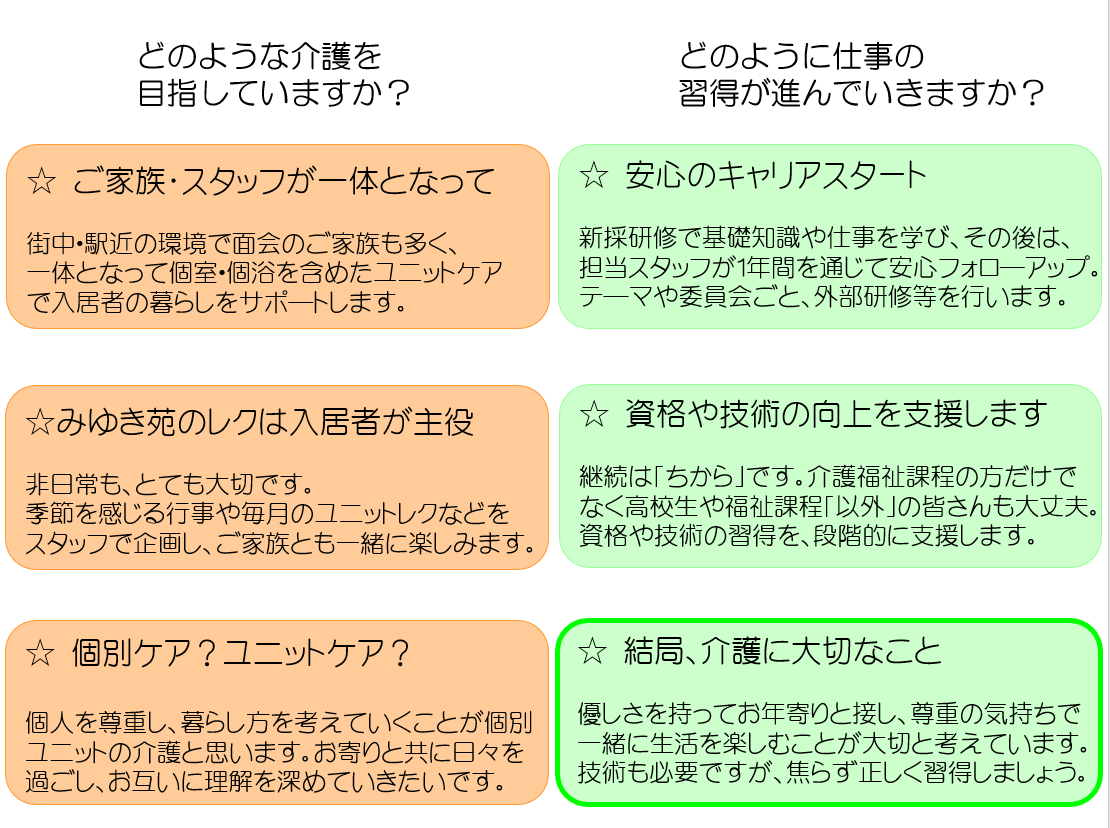 どのような介護を
目指していますか？

☆ ご家族・スタッフが一体となって

街中・駅近の環境で面会のご家族も多く、一体となって個室・個浴を含めたユニットケアで入居者の暮らしをサポートします。

☆みゆき苑のレクは入居者が主役

非日常も、とても大切です。
季節を感じる行事や毎月のユニットレクなどをスタッフで企画し、ご家族とも一緒に楽しみます。

☆ 個別ケア？ユニットケア？

個人を尊重し、暮らし方を考えていくことが個別ユニットの介護と思います。お寄りと共に日々を過ごし、お互いに理解を深めていきたいです。

どのように仕事の
習得が進んでいきますか？

☆ 安心のキャリアスタート

新採研修で基礎知識や仕事を学び、その後は、担当スタッフが1年間を通じて安心フォローアップ。テーマや委員会ごと、外部研修等を行います。

☆ 資格や技術の向上を支援します

継続は「ちから」です。介護福祉課程の方だけでなく高校生や福祉課程「以外」の皆さんも大丈夫。資格や技術の習得を、段階的に支援します。

☆ 結局、介護に大切なこと

優しさを持ってお年寄りと接し、尊重の気持ちで一緒に生活を楽しむことが大切と考えています。技術も必要ですが、焦らず正しく習得しましょう。